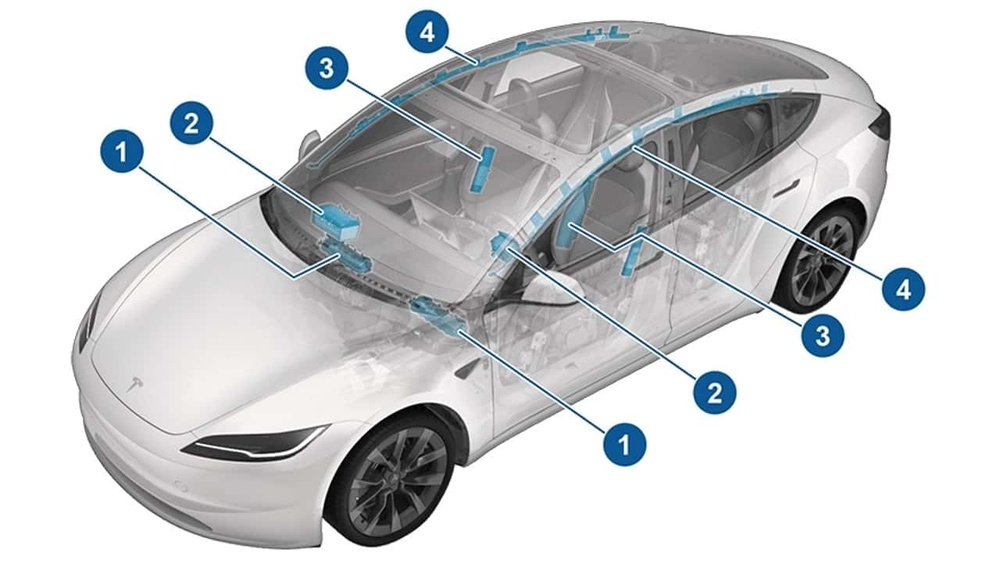 4
3
2
1
4
3
2
1