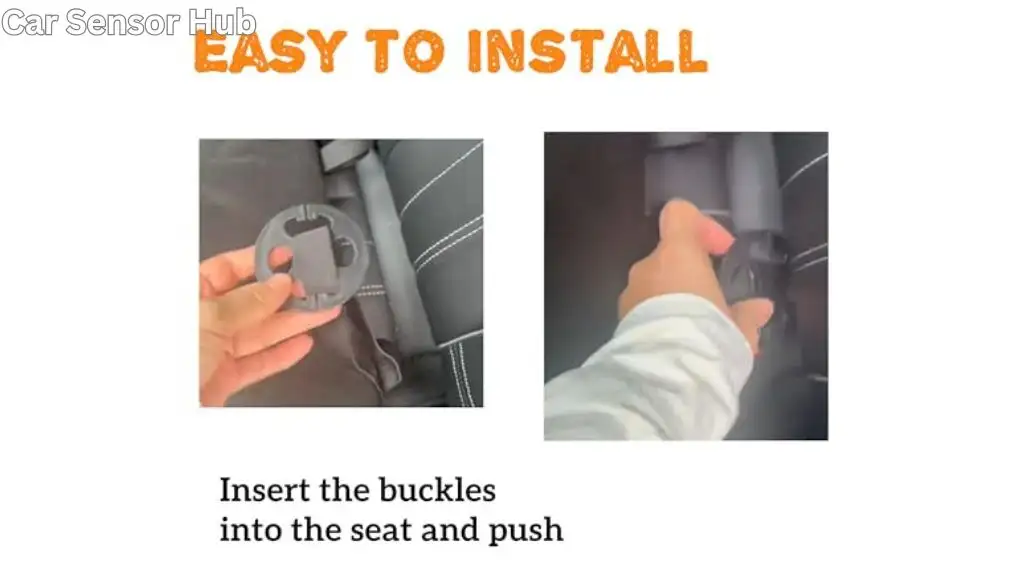 Car Sensor Hub

EASY TO INSTALL

Insert the buckles into the seat and push