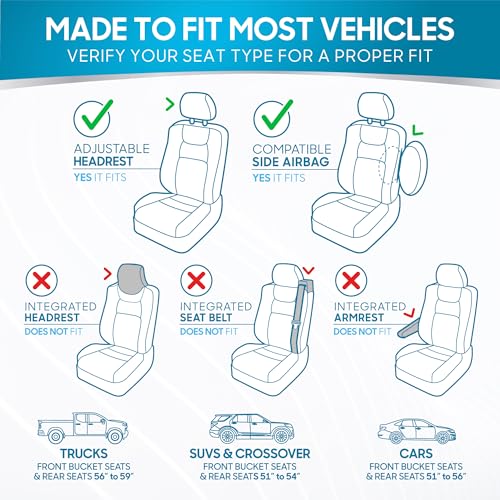 MADE TO FIT MOST VEHICLES
VERIFY YOUR SEAT TYPE FOR A PROPER FIT

ADJUSTABLE
HEADREST
YES IT FITS

COMPATIBLE
SIDE AIRBAG
YES IT FITS

INTEGRATED
HEADREST
DOES NOT FIT

INTEGRATED
SEAT BELT
DOES NOT FIT

INTEGRATED
ARMREST
DOES NOT FIT

TRUCKS
FRONT BUCKET SEATS
& REAR SEATS 56" to 59"

SUVS & CROSSOVER
FRONT BUCKET SEATS
& REAR SEATS 51" to 54"

CARS
FRONT BUCKET SEATS
& REAR SEATS 51" to 56"